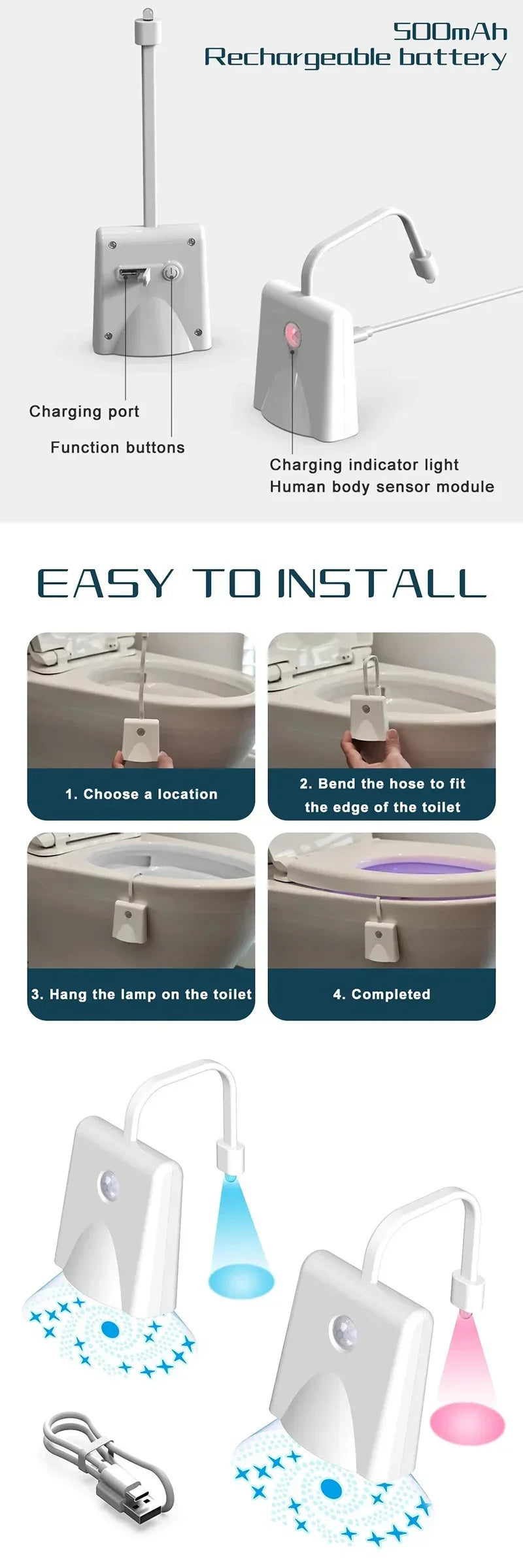 500mAh
Rechargeable battery

Charging port

Function buttons

Charging indicator light
Human body sensor module

EASY TO INSTALL

1. Choose a location

2. Bend the hose to fit the edge of the toilet

3. Hang the lamp on the toilet

4. Completed