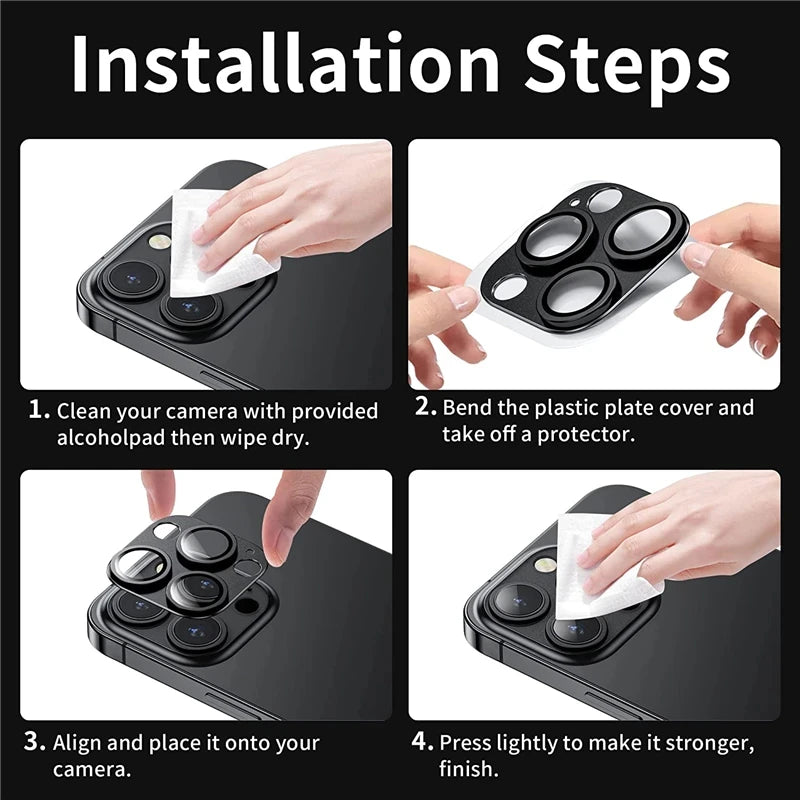 Installation Steps

1. Clean your camera with provided alcoholpad then wipe dry.

2. Bend the plastic plate cover and take off a protector.

3. Align and place it onto your camera.

4. Press lightly to make it stronger, finish.